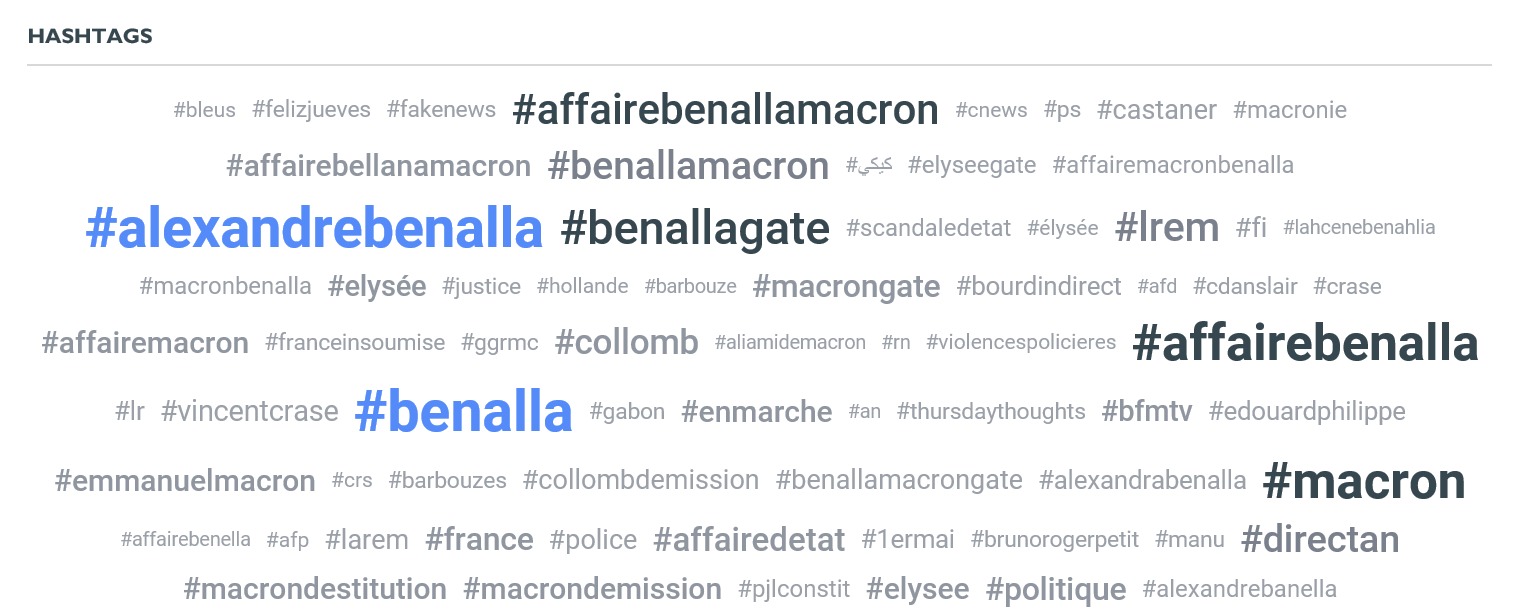 HASHTAGS

#bleus #felizjueves #fakenews #affairebenallamacron #cnews #ps #castaner #macronie

#affairebellanamacron #benallamacron #كيكي #elyseegate #affairemacronbenalla

#alexandrebenalla #benallagate #scandaledetat #élysée #lrem #fi #lahcenebenahlia

#macronbenalla #elysée #justice #hollande #barbouze #macrongate #bourdindirect #afd #cdanslair #crase

#affairemacron #franceinsoumise #ggrmc #collomb #aliamidemacron #rn #violencespolicieres #affairebenalla

#lr #vincentcrase #benalla #gabon #enmarche #an #thursdaythoughts #bfmtv #edouardphilippe

#emmanuelmacron #crs #barbouzes #collombdemission #benallamacrongate #alexandrabenalla #macron

#affairebenella #afp #larem #france #police #affairedetat #1ermai #brunorogerpetit #manu #directan

#macrondestitution #macrondemission #pjlconstit #elysee #politique #alexandrebanella